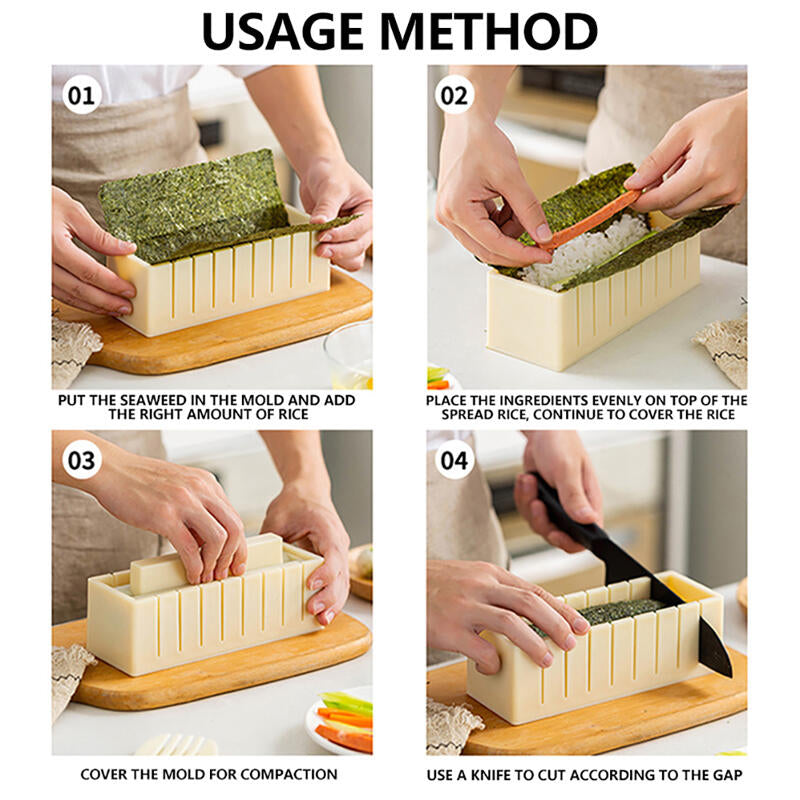 USAGE METHOD

01

PUT THE SEAWEED IN THE MOLD AND ADD THE RIGHT AMOUNT OF RICE

02

PLACE THE INGREDIENTS EVENLY ON TOP OF THE SPREAD RICE, CONTINUE TO COVER THE RICE

03

COVER THE MOLD FOR COMPACTION

04

USE A KNIFE TO CUT ACCORDING TO THE GAP